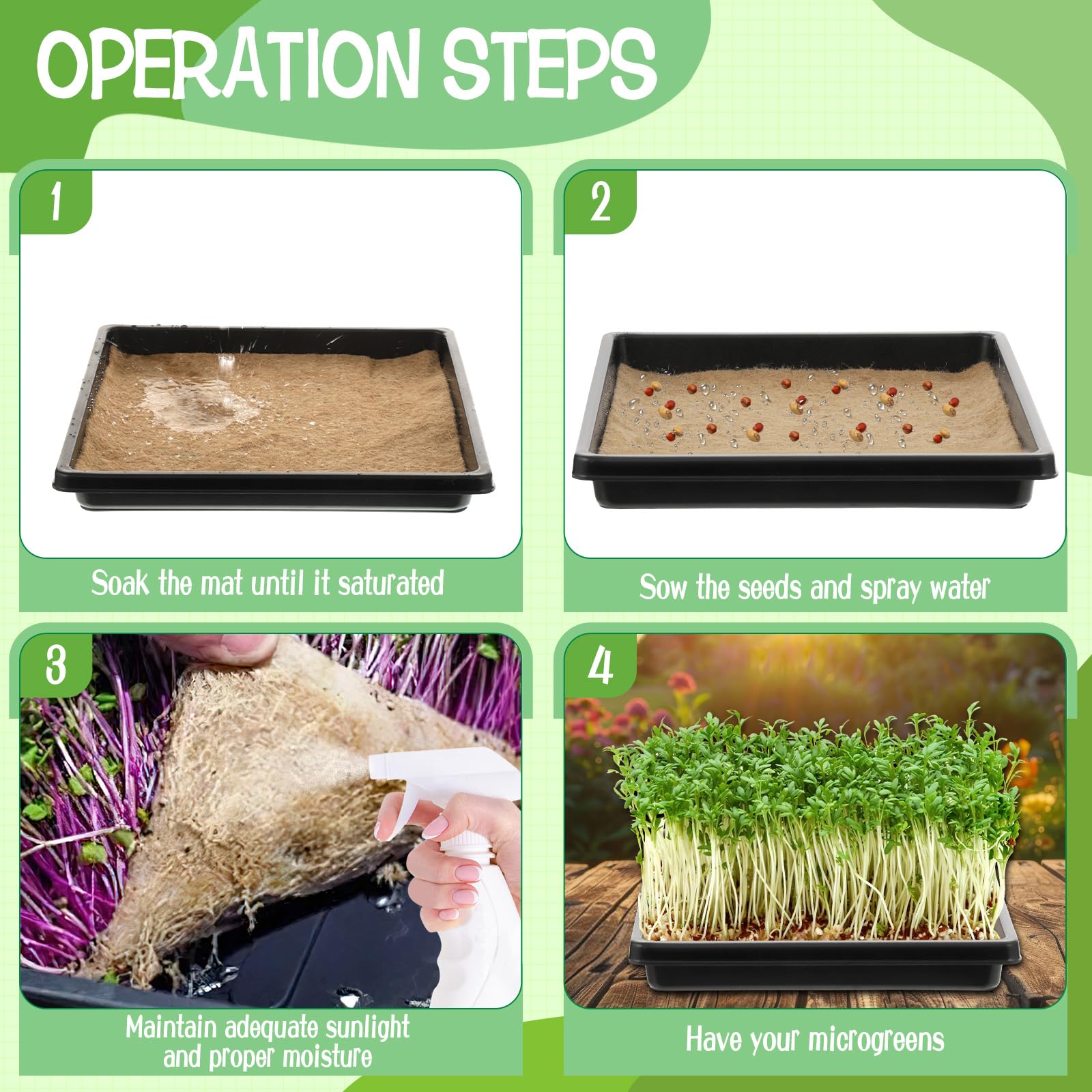 OPERATION STEPS

1

Soak the mat until it saturated

2

Sow the seeds and spray water

3

Maintain adequate sunlight and proper moisture

4

Have your microgreens