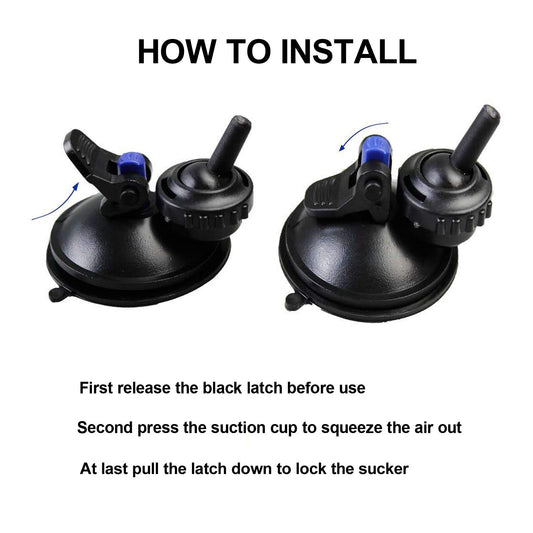 HOW TO INSTALL

First release the black latch before use

Second press the suction cup to squeeze the air out

At last pull the latch down to lock the sucker