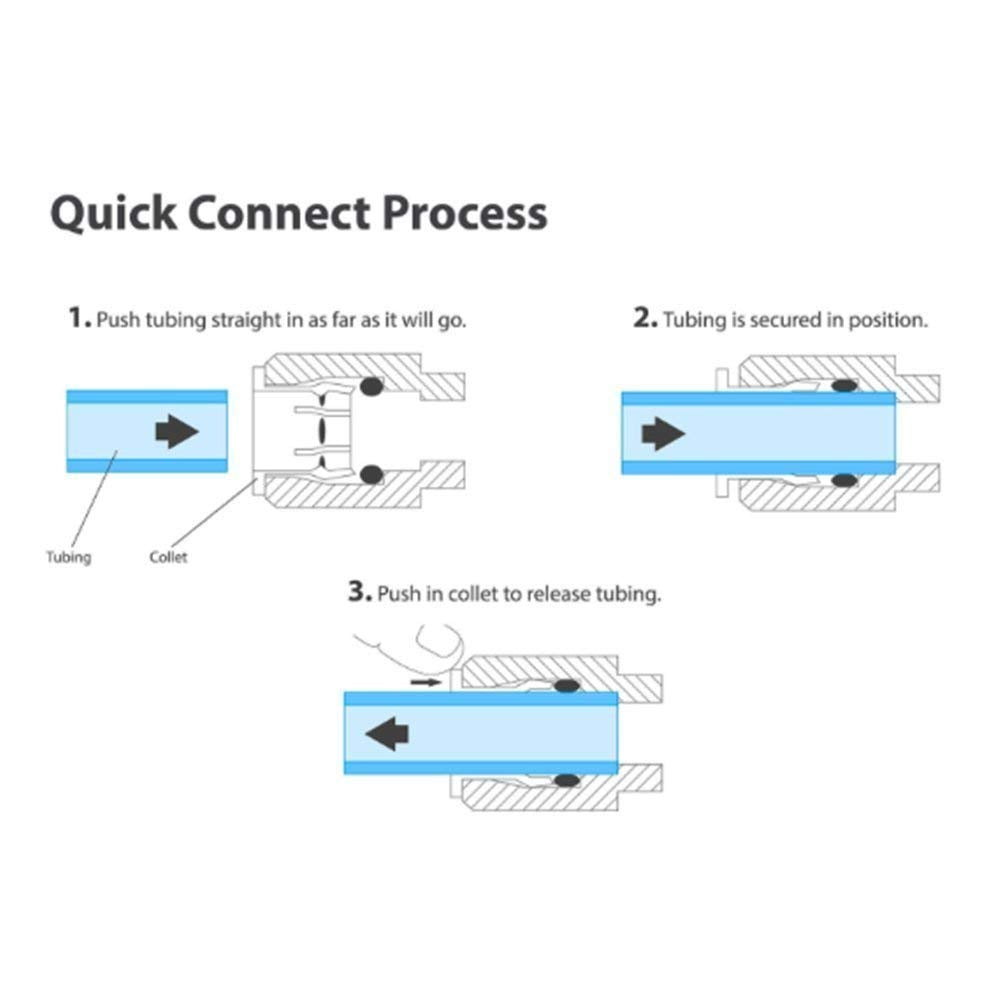 Quick Connect Process

1. Push tubing straight in as far as it will go.

Tubing

Collet

2. Tubing is secured in position.

3. Push in collet to release tubing.